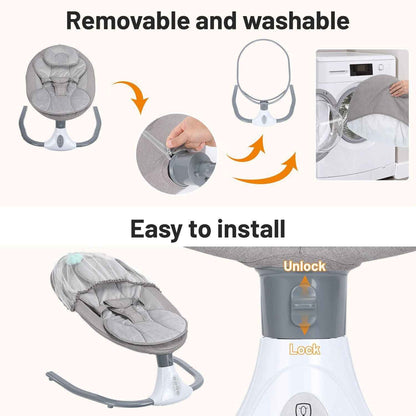 Removable and washable

Easy to install

Unlock

Lock