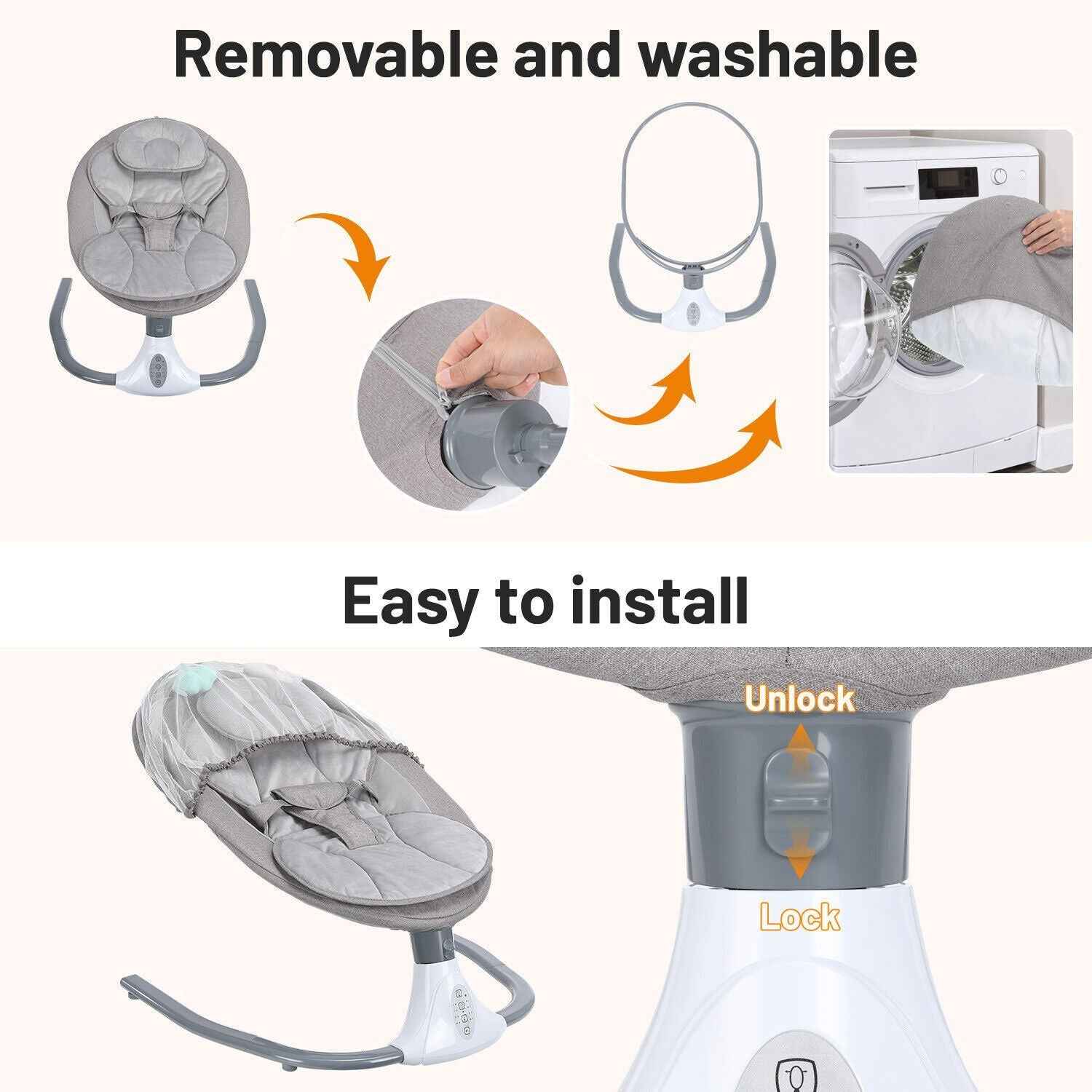 Removable and washable

Easy to install

Unlock

Lock