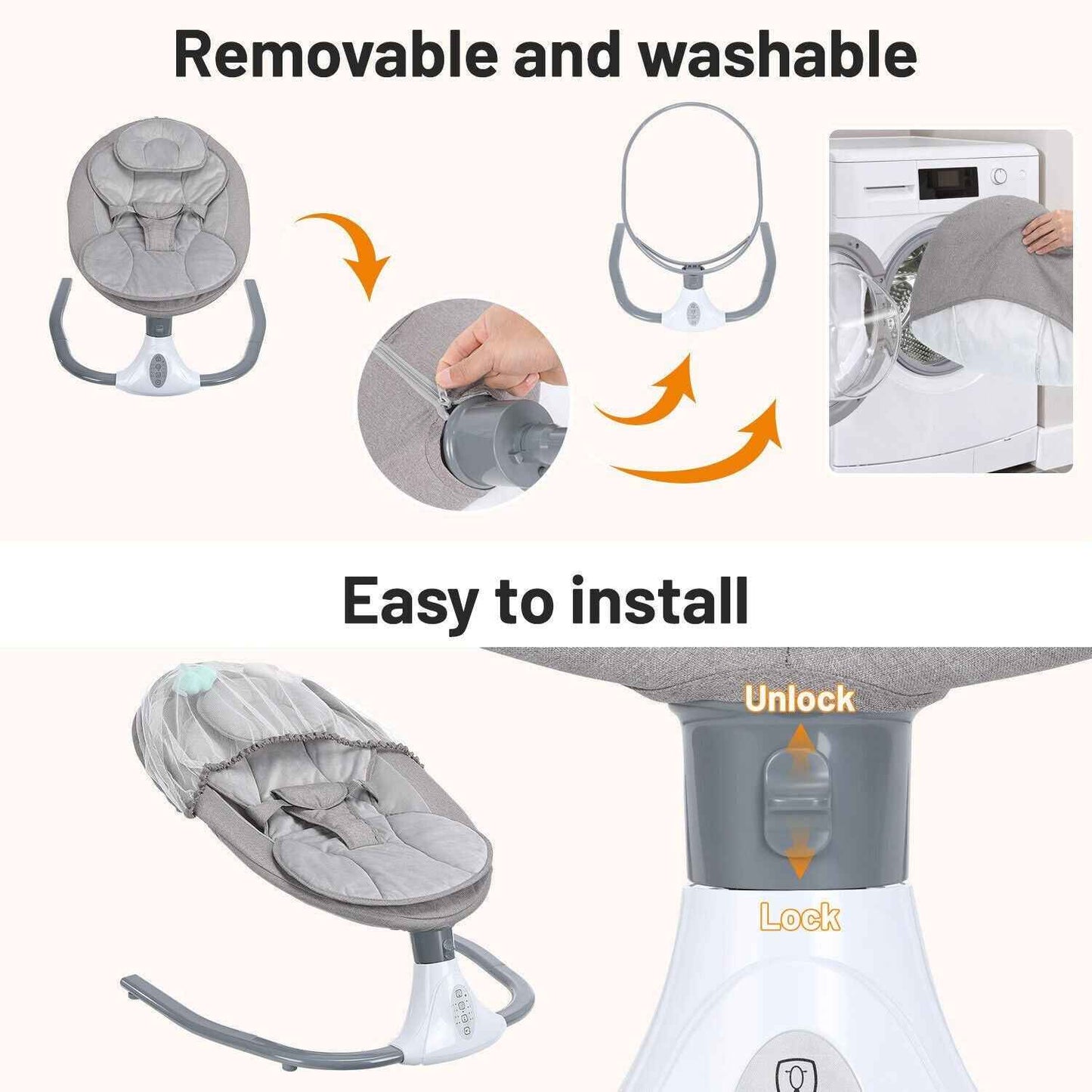 Removable and washable

Easy to install

Unlock

Lock