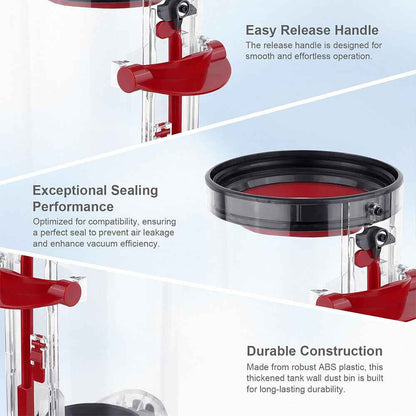 Easy Release Handle
The release handle is designed for smooth and effortless operation.

Exceptional Sealing Performance
Optimized for compatibility, ensuring a perfect seal to prevent air leakage and enhance vacuum efficiency.

Durable Construction
Made from robust ABS plastic, this thickened tank wall dust bin is built for long-lasting durability.