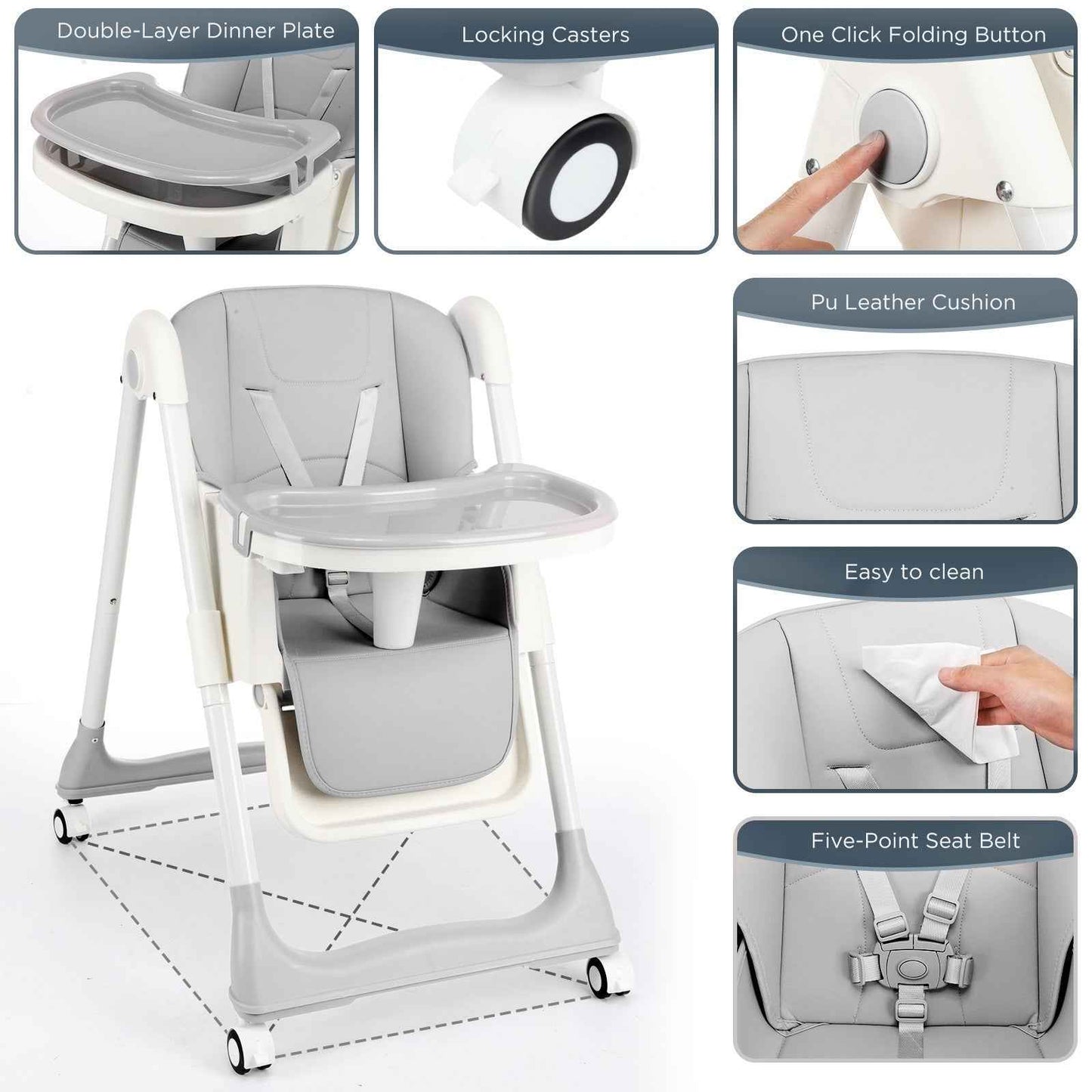 Double-Layer Dinner Plate

Locking Casters

One Click Folding Button

Pu Leather Cushion

Easy to clean

Five-Point Seat Belt