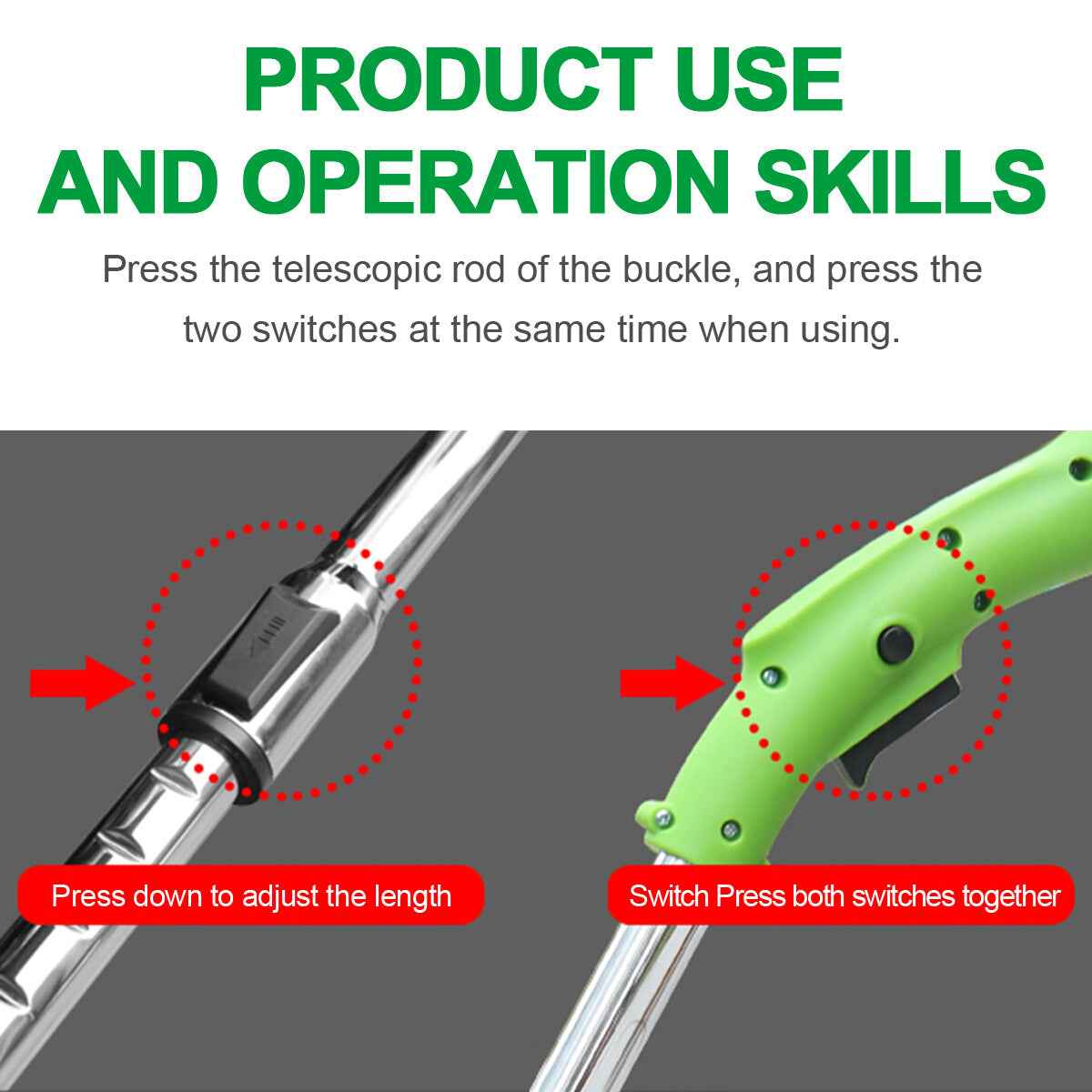 PRODUCT USE
AND OPERATION SKILLS

Press the telescopic rod of the buckle, and press the two switches at the same time when using.

Press down to adjust the length

Switch Press both switches together