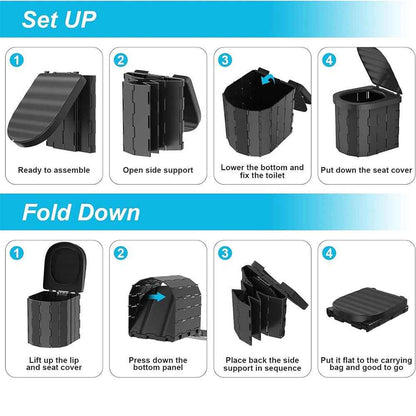 Set UP

1
Ready to assemble

2
Open side support

3
Lower the bottom and fix the toilet

4
Put down the seat cover

Fold Down

1
Lift up the lip and seat cover

2
Press down the bottom panel

3
Place back the side support in sequence

4
Put it flat to the carrying bag and good to go