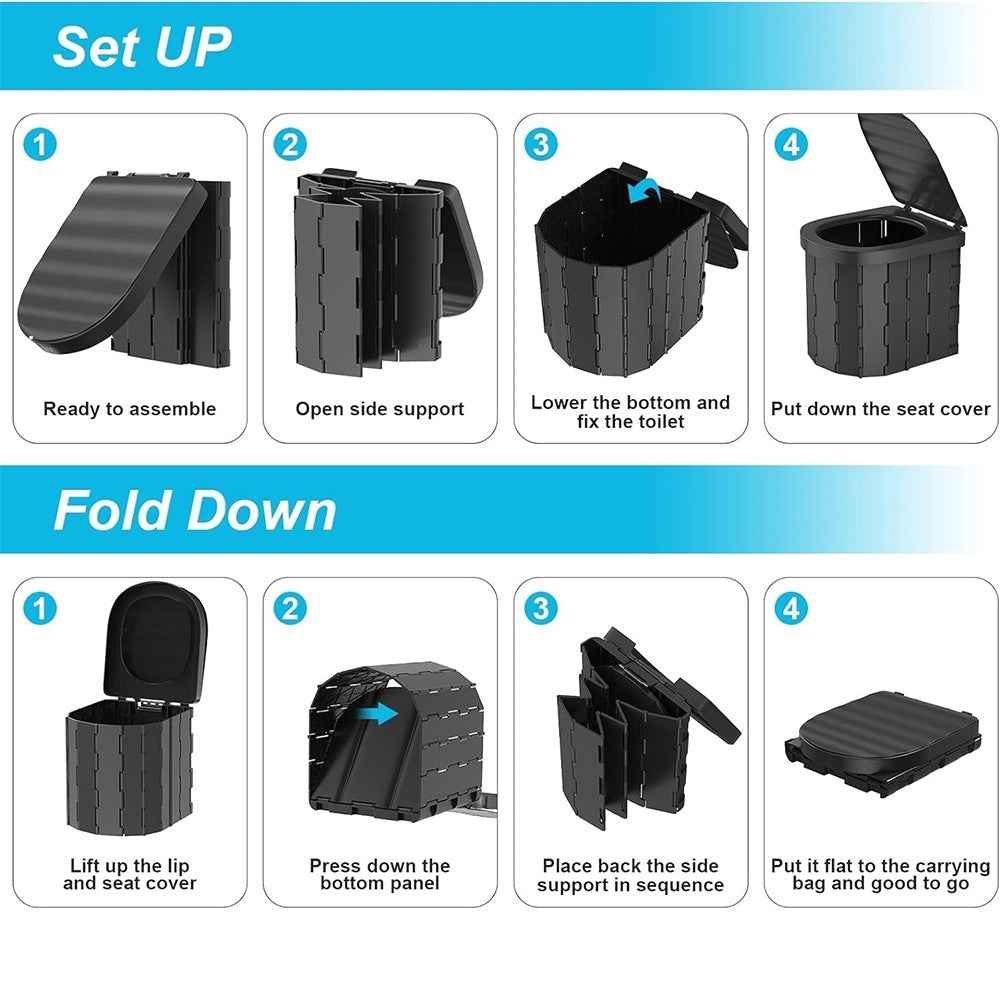 Set UP

1
Ready to assemble

2
Open side support

3
Lower the bottom and fix the toilet

4
Put down the seat cover

Fold Down

1
Lift up the lip and seat cover

2
Press down the bottom panel

3
Place back the side support in sequence

4
Put it flat to the carrying bag and good to go