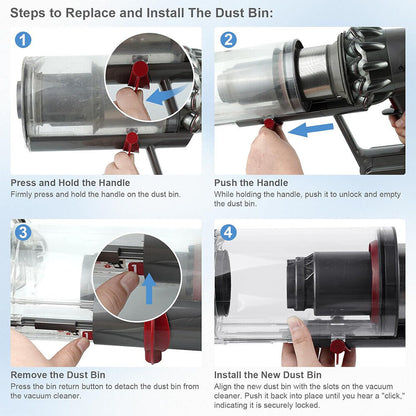 Steps to Replace and Install The Dust Bin:

1

Press and Hold the Handle
Firmly press and hold the handle on the dust bin.

2

Push the Handle
While holding the handle, push it to unlock and empty the dust bin.

3

Remove the Dust Bin
Press the bin return button to detach the dust bin from the vacuum cleaner.

4

Install the New Dust Bin
Align the new dust bin with the slots on the vacuum cleaner. Push it back into place until you hear a "click," indicating it is securely locked.