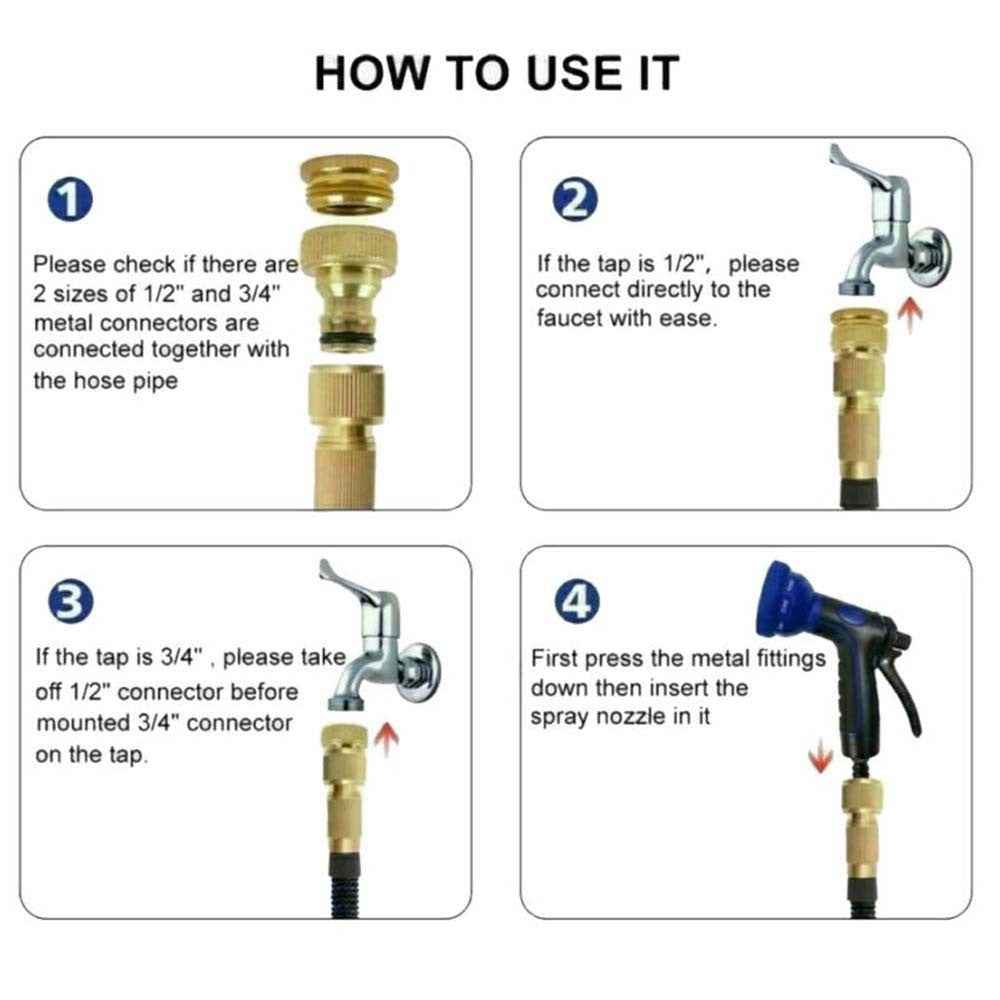 HOW TO USE IT

1

Please check if there are 2 sizes of 1/2" and 3/4" metal connectors are connected together with the hose pipe

2

If the tap is 1/2", please connect directly to the faucet with ease.

3

If the tap is 3/4" , please take off 1/2" connector before mounted 3/4" connector on the tap.

4

First press the metal fittings down then insert the spray nozzle in it