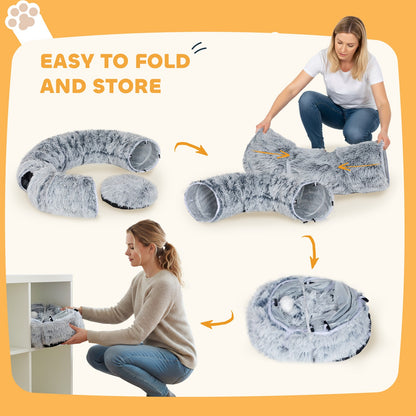 EASY TO FOLD AND STORE