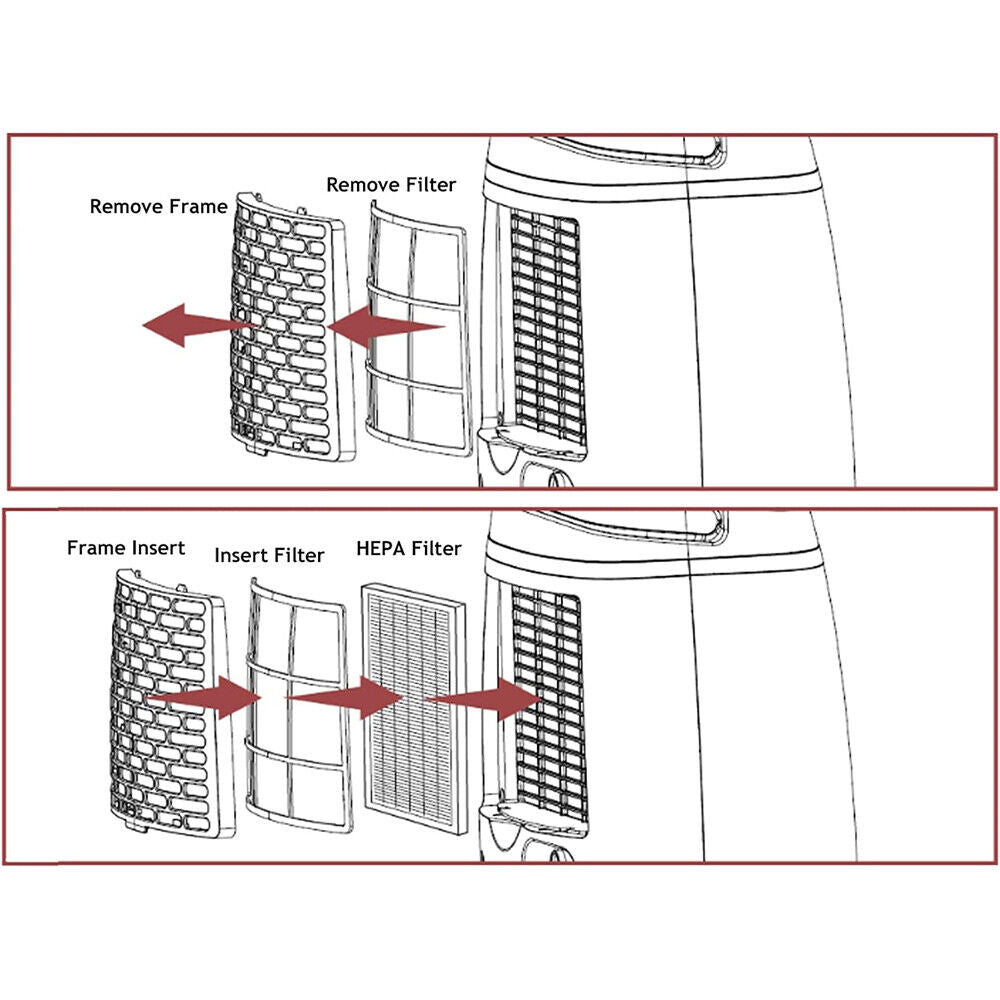 Remove Frame
Remove Filter

Frame Insert
Insert Filter
HEPA Filter