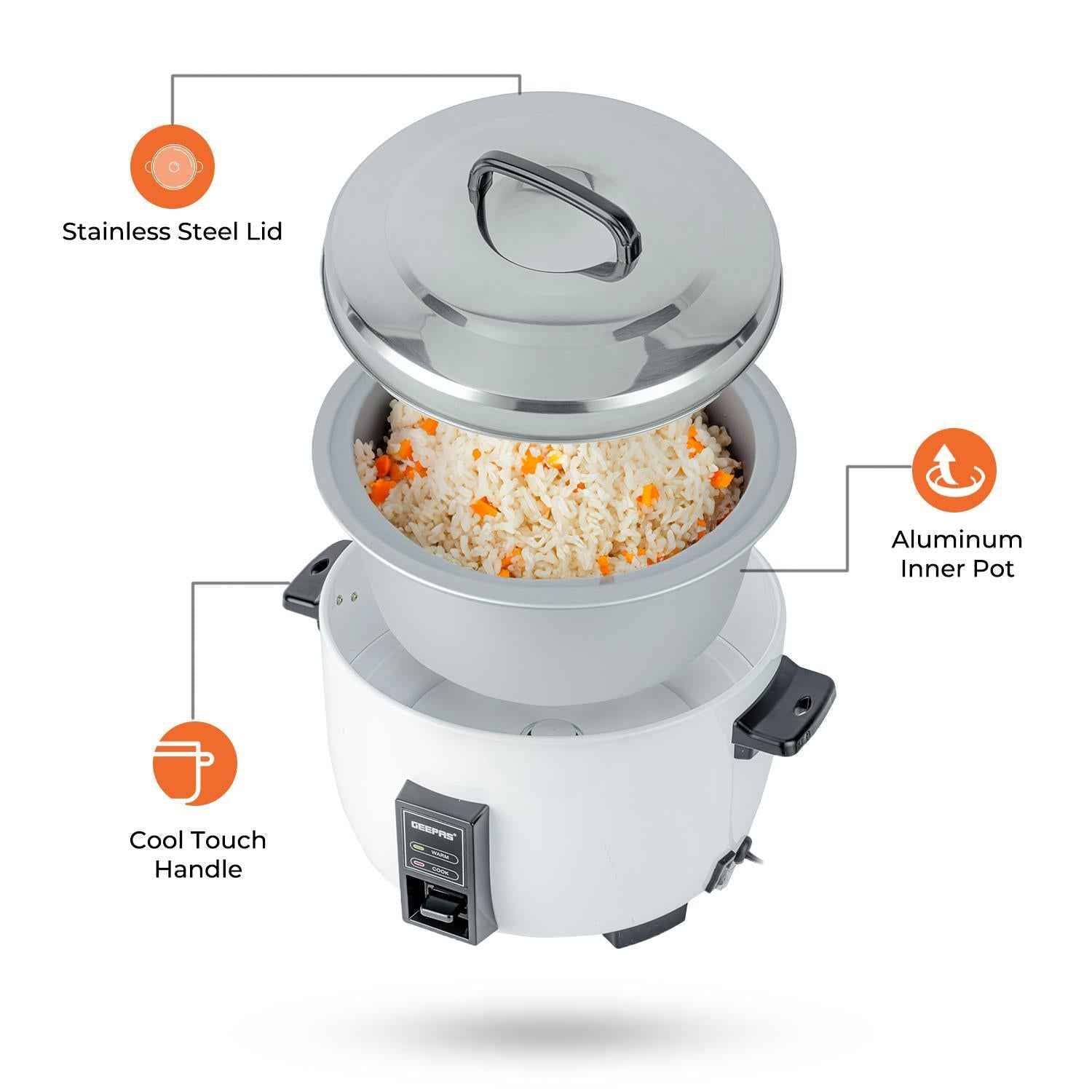 Stainless Steel Lid

Aluminum Inner Pot

Cool Touch Handle

GEEPAS

WARM

COOK