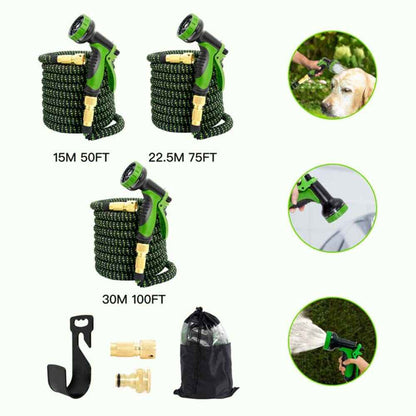 15M 50FT

22.5M 75FT

30M 100FT