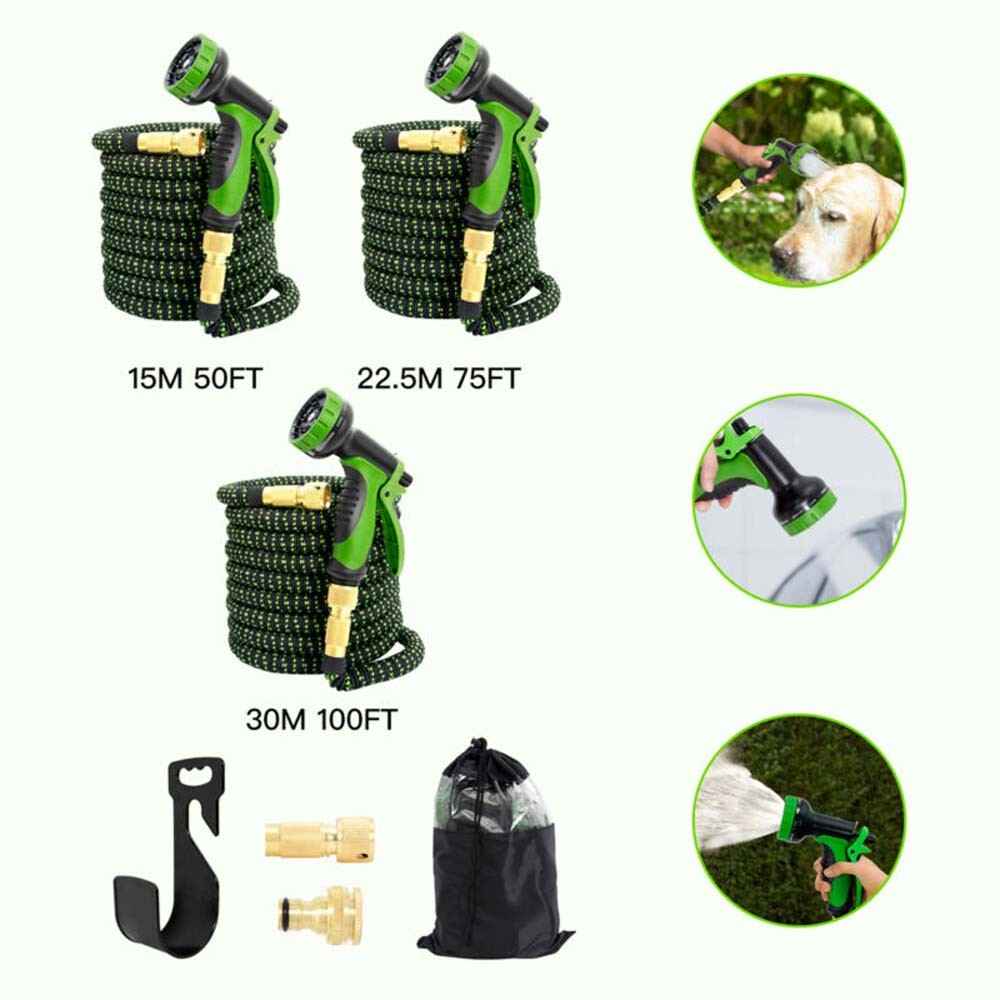 15M 50FT

22.5M 75FT

30M 100FT