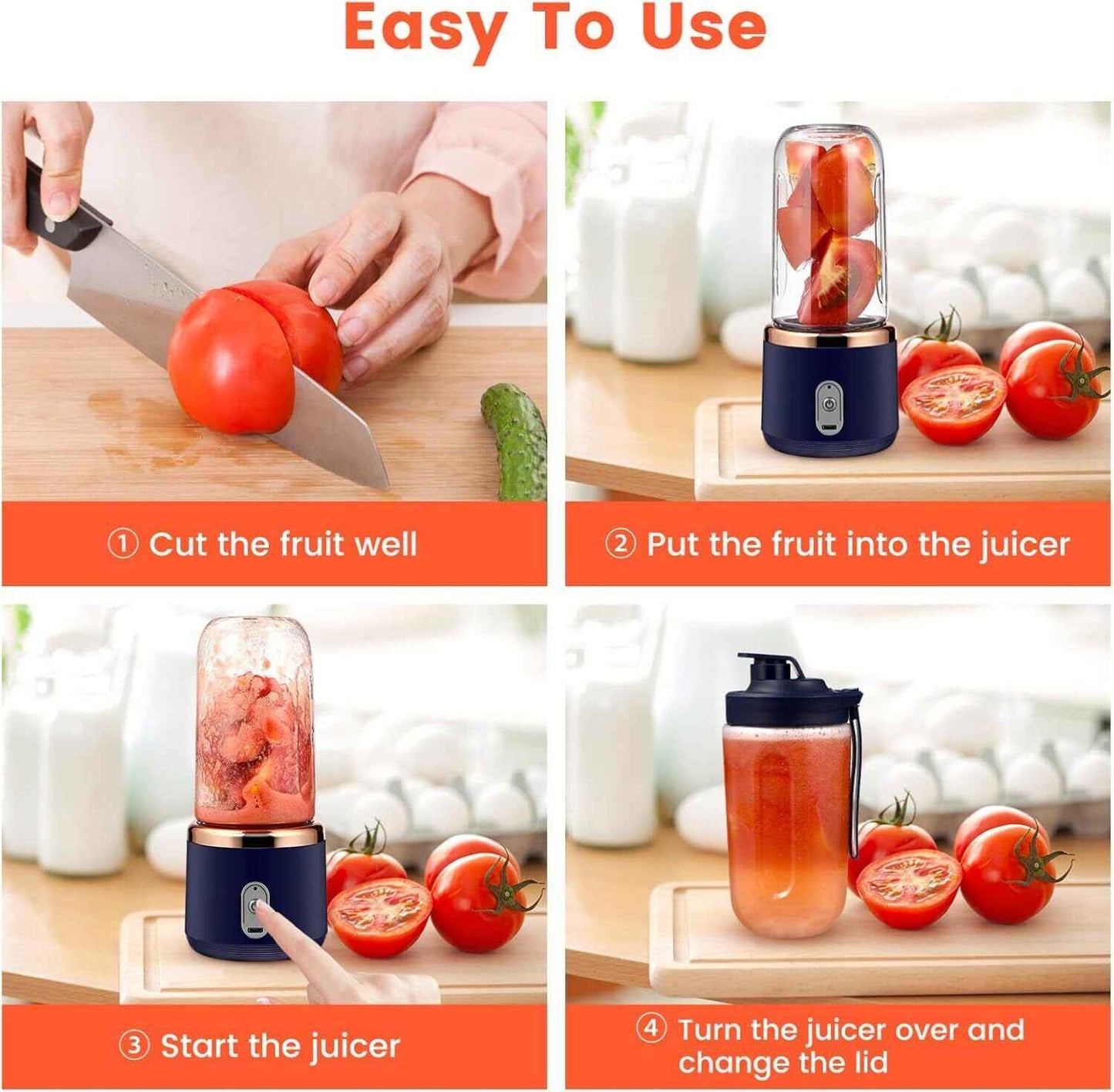 Easy To Use

① Cut the fruit well

② Put the fruit into the juicer

③ Start the juicer

④ Turn the juicer over and change the lid