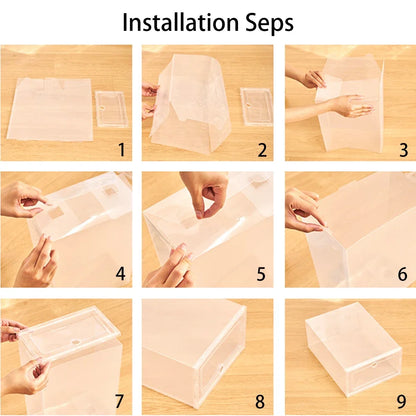 Installation Seps

1

2

3

4

5

6

7

8

9