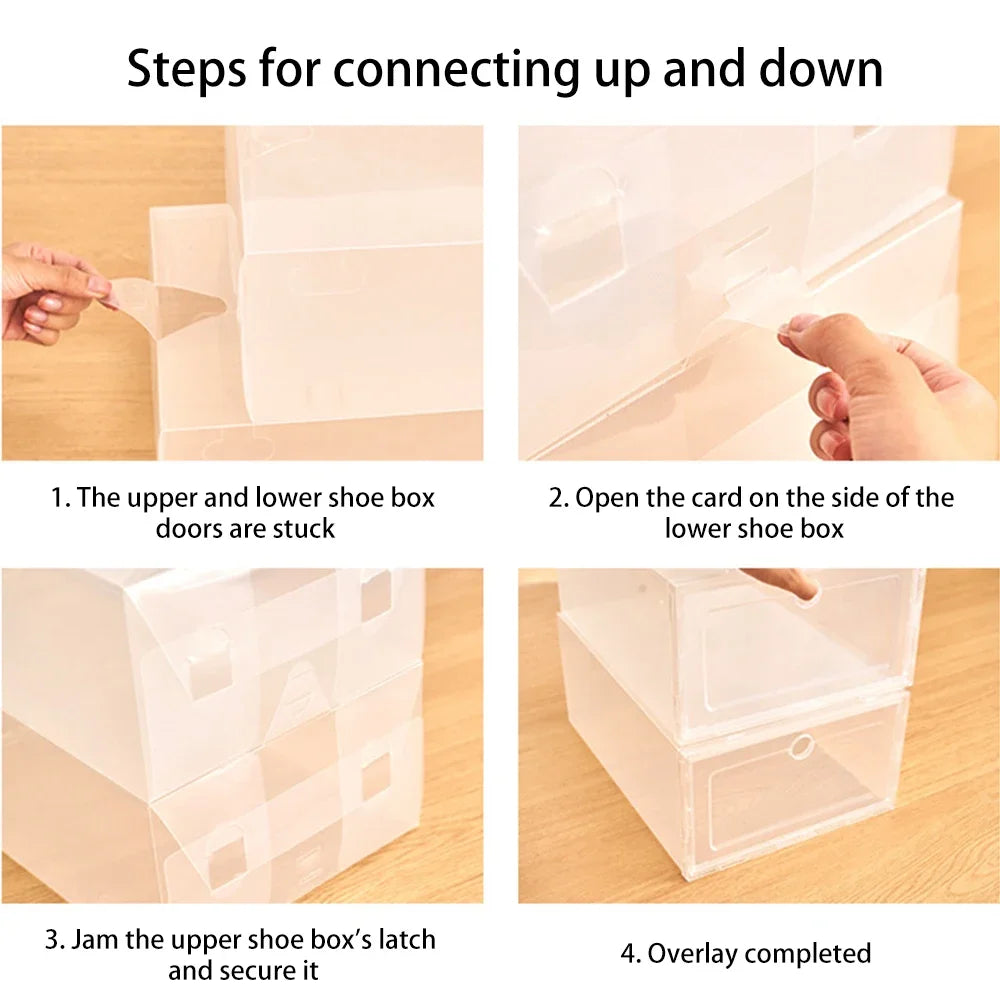 Steps for connecting up and down

1. The upper and lower shoe box doors are stuck

2. Open the card on the side of the lower shoe box

3. Jam the upper shoe box's latch and secure it

4. Overlay completed