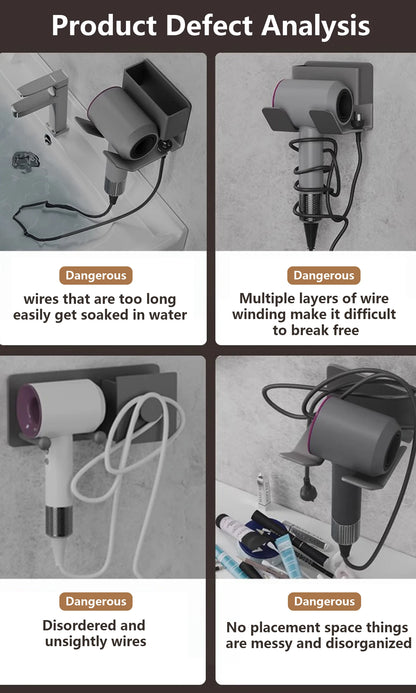 Product Defect Analysis

Dangerous

wires that are too long easily get soaked in water

Dangerous

Multiple layers of wire winding make it difficult to break free

Dangerous

Disordered and unsightly wires

Dangerous

No placement space things are messy and disorganized