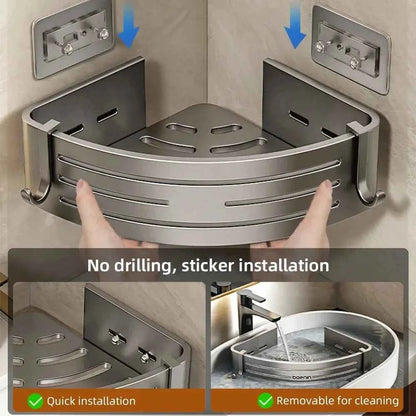 No drilling, sticker installation

Quick installation

Removable for cleaning