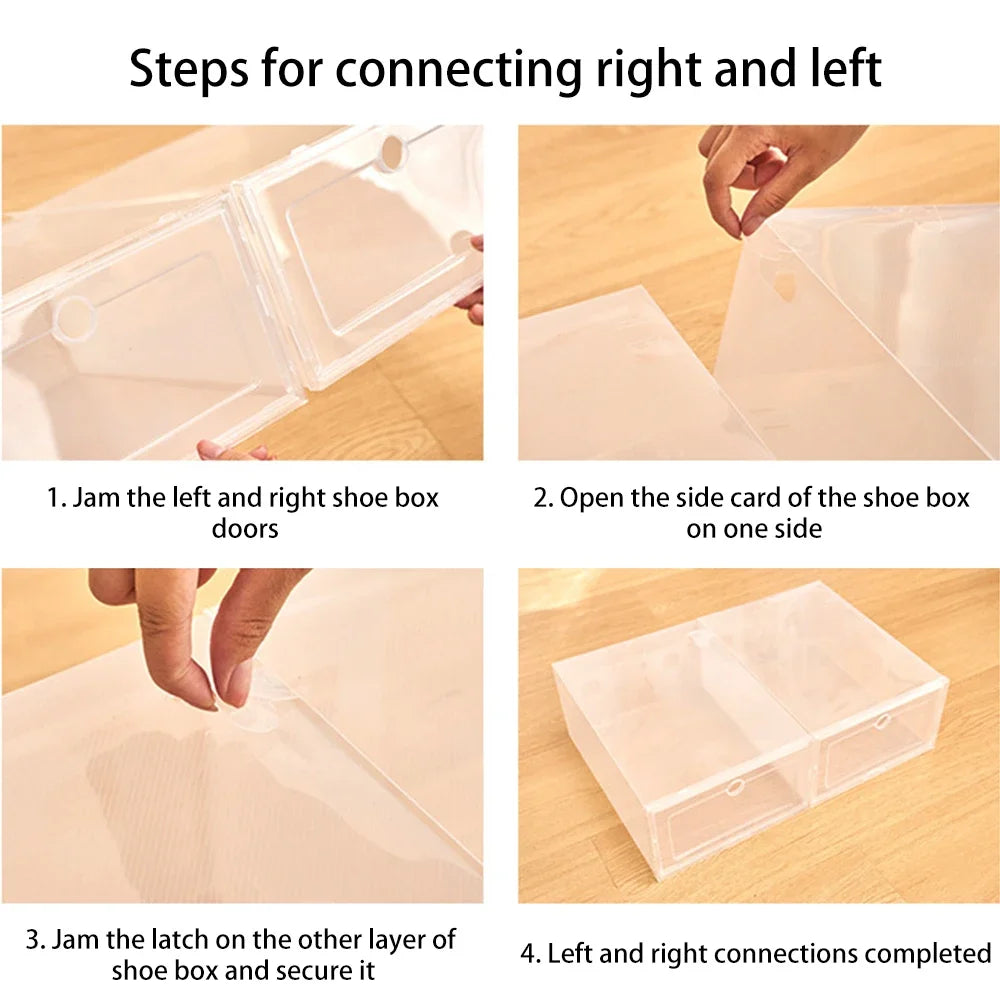 Steps for connecting right and left

1. Jam the left and right shoe box doors

2. Open the side card of the shoe box on one side

3. Jam the latch on the other layer of shoe box and secure it

4. Left and right connections completed