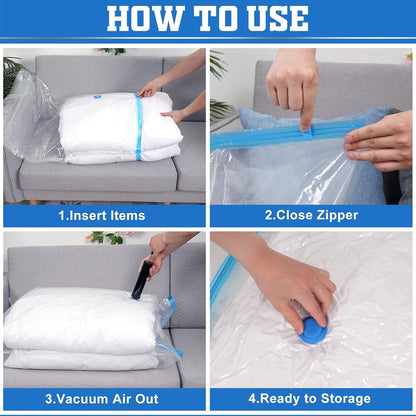 HOW TO USE

1.Insert Items

2.Close Zipper

3.Vacuum Air Out

4.Ready to Storage