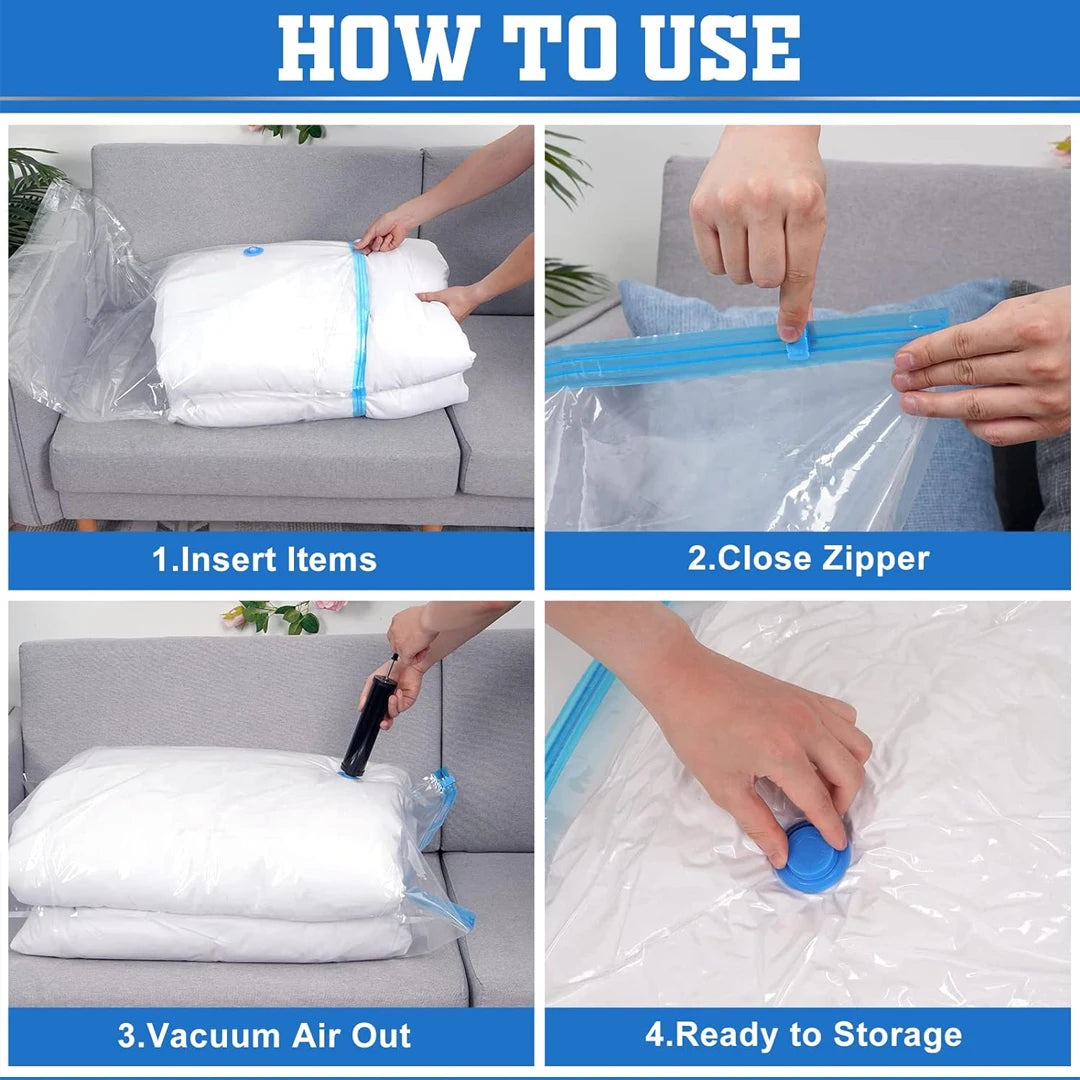 HOW TO USE

1.Insert Items

2.Close Zipper

3.Vacuum Air Out

4.Ready to Storage