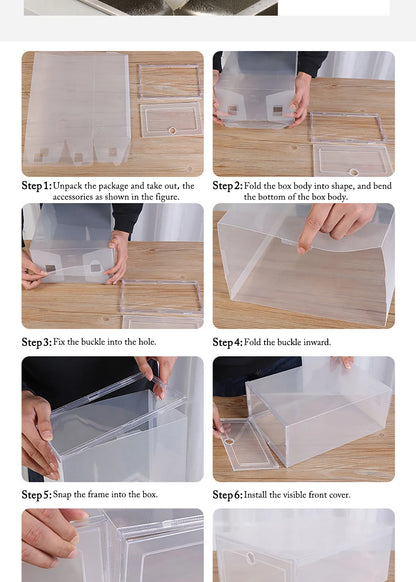 Step 1: Unpack the package and take out, the accessories as shown in the figure.

Step 2: Fold the box body into shape, and bend the bottom of the box body.

Step 3: Fix the buckle into the hole.

Step 4: Fold the buckle inward.

Step 5: Snap the frame into the box.

Step 6: Install the visible front cover.