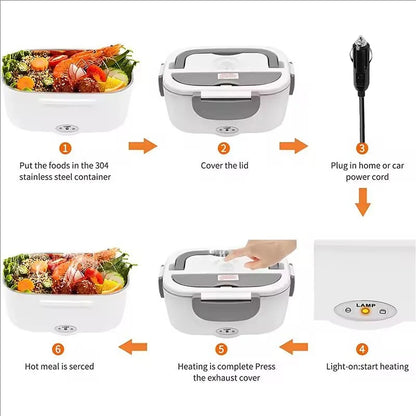 1
Put the foods in the 304 stainless steel container

2
Cover the lid

3
Plug in home or car power cord

LAMP

4
Light-on:start heating

5
Heating is complete Press the exhaust cover

6
Hot meal is serced